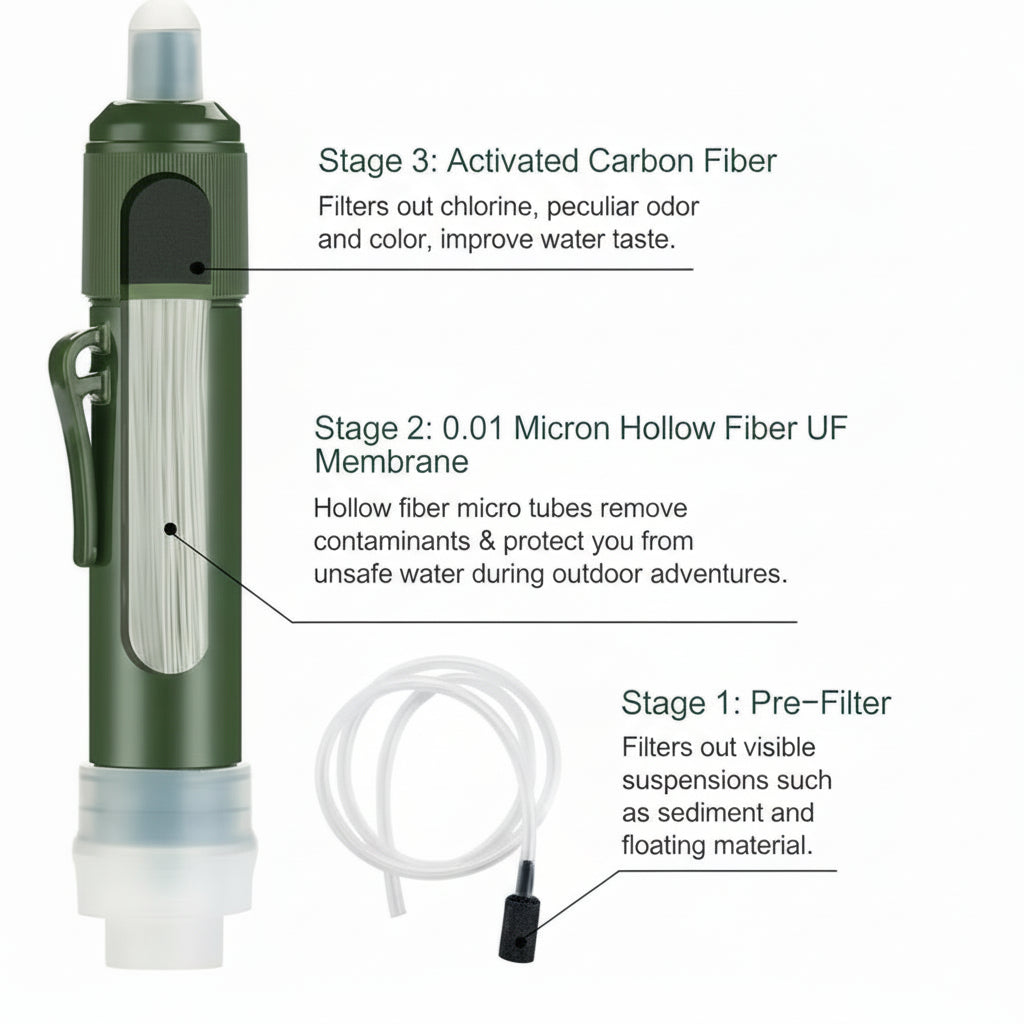 Stage 3: Activated Carbon Fiber

Filters out chlorine, peculiar odor and color, improve water taste.

Stage 2: 0.01 Micron Hollow Fiber UF Membrane

Hollow fiber micro tubes remove contaminants & protect you from unsafe water during outdoor adventures.

Stage 1: Pre-Filter

Filters out visible suspensions such as sediment and floating material.