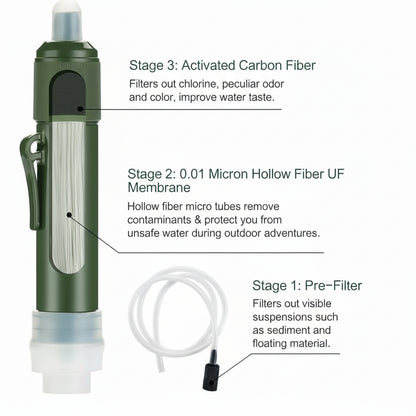 Stage 3: Activated Carbon Fiber

Filters out chlorine, peculiar odor and color, improve water taste.

Stage 2: 0.01 Micron Hollow Fiber UF Membrane

Hollow fiber micro tubes remove contaminants & protect you from unsafe water during outdoor adventures.

Stage 1: Pre-Filter

Filters out visible suspensions such as sediment and floating material.